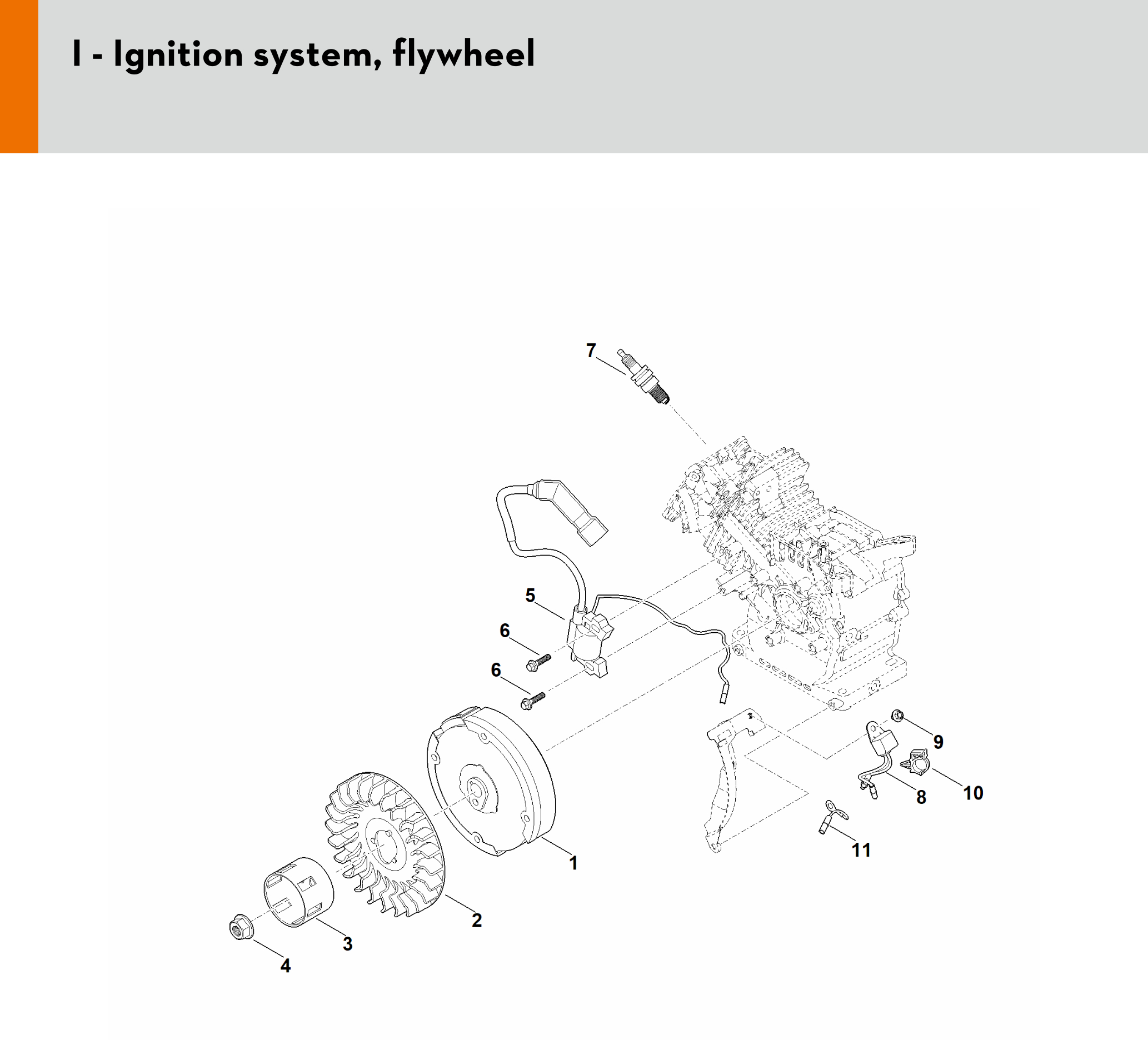 I - Ignition system, flywheel

7

5

6

6

9

10

8

11

1

2

3

4